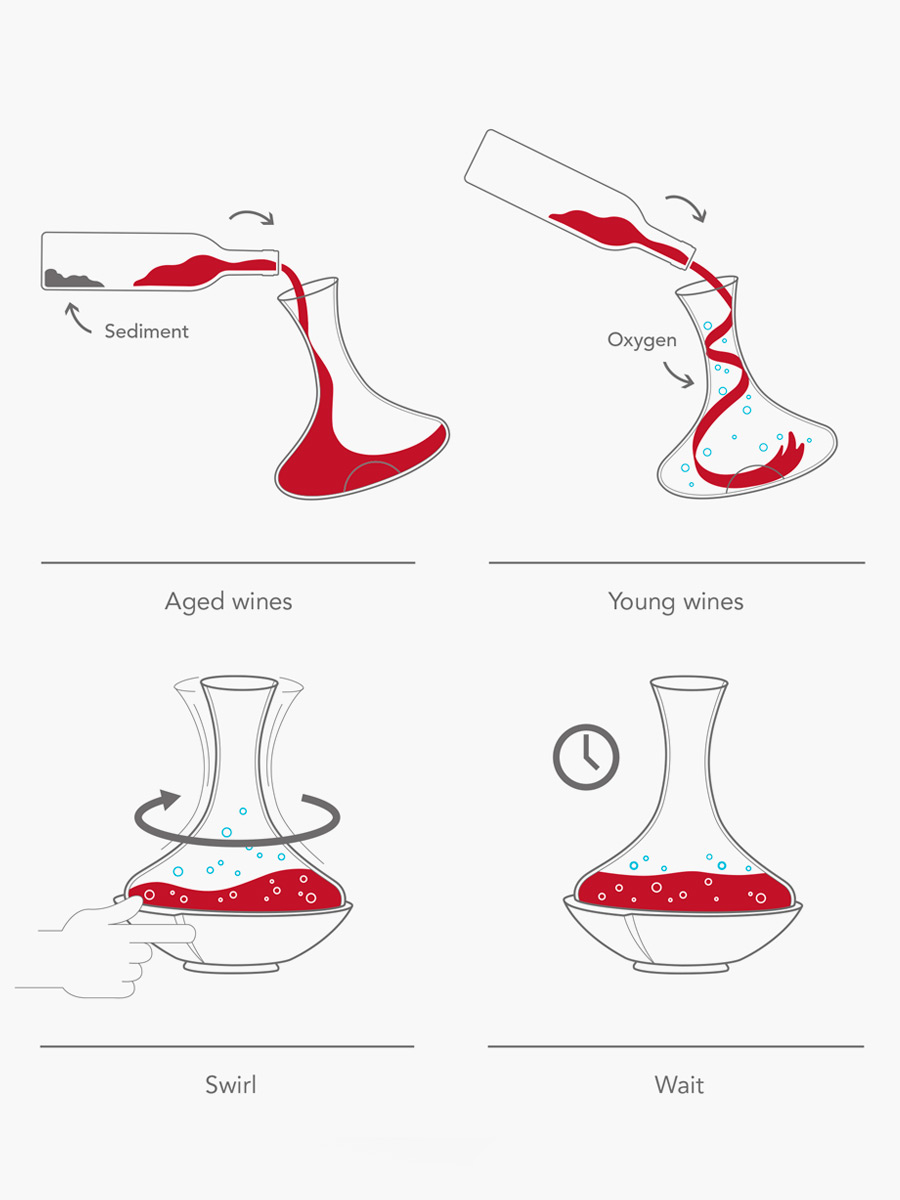 Sediment

Aged wines

Oxygen

Young wines

Swirl

Wait